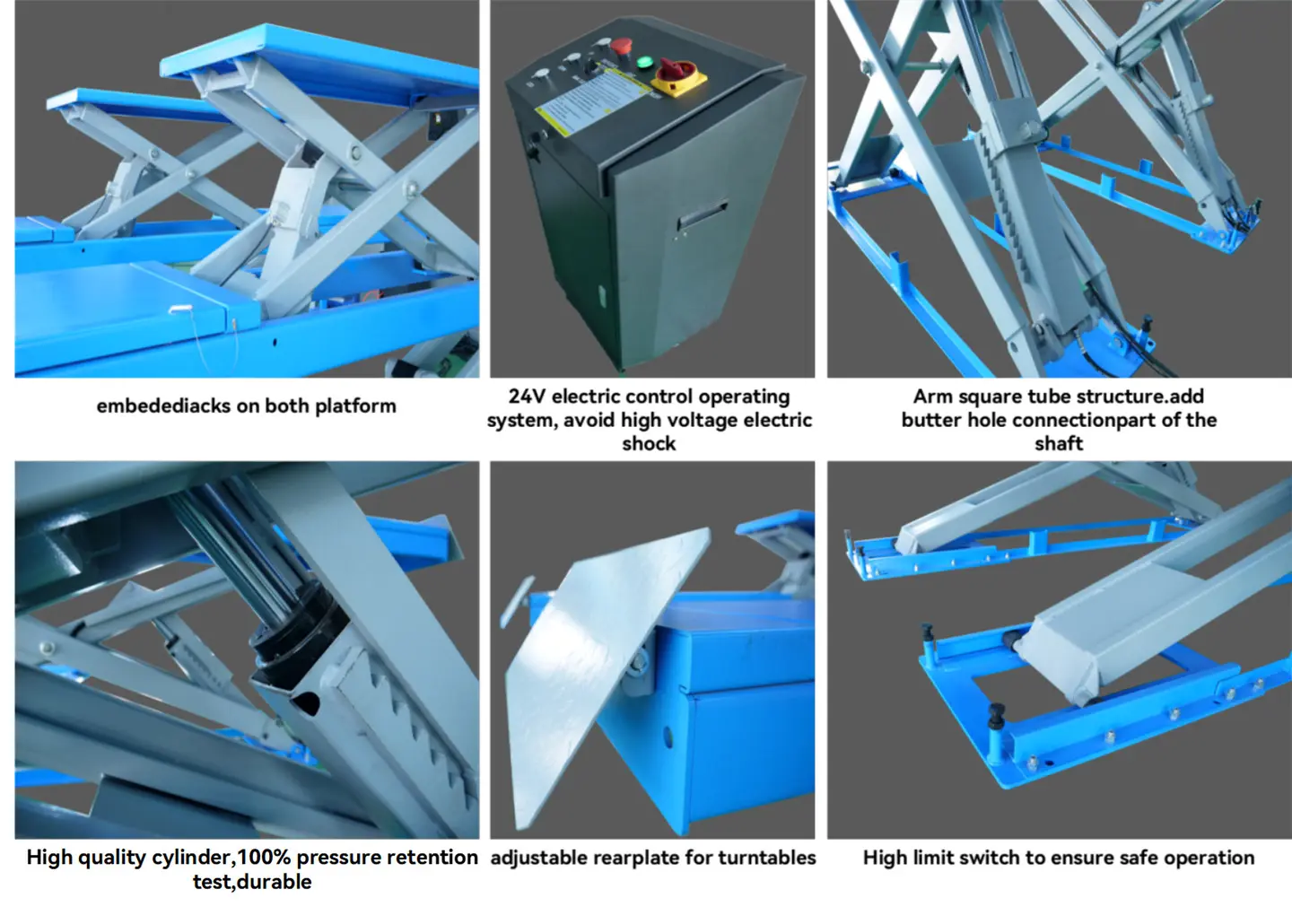 embedediacks on both platform

24V electric control operating system, avoid high voltage electric shock

Arm square tube structure.add butter hole connectionpart of the shaft

High quality cylinder,100% pressure retention test,durable

adjustable rearplate for turntables

High limit switch to ensure safe operation